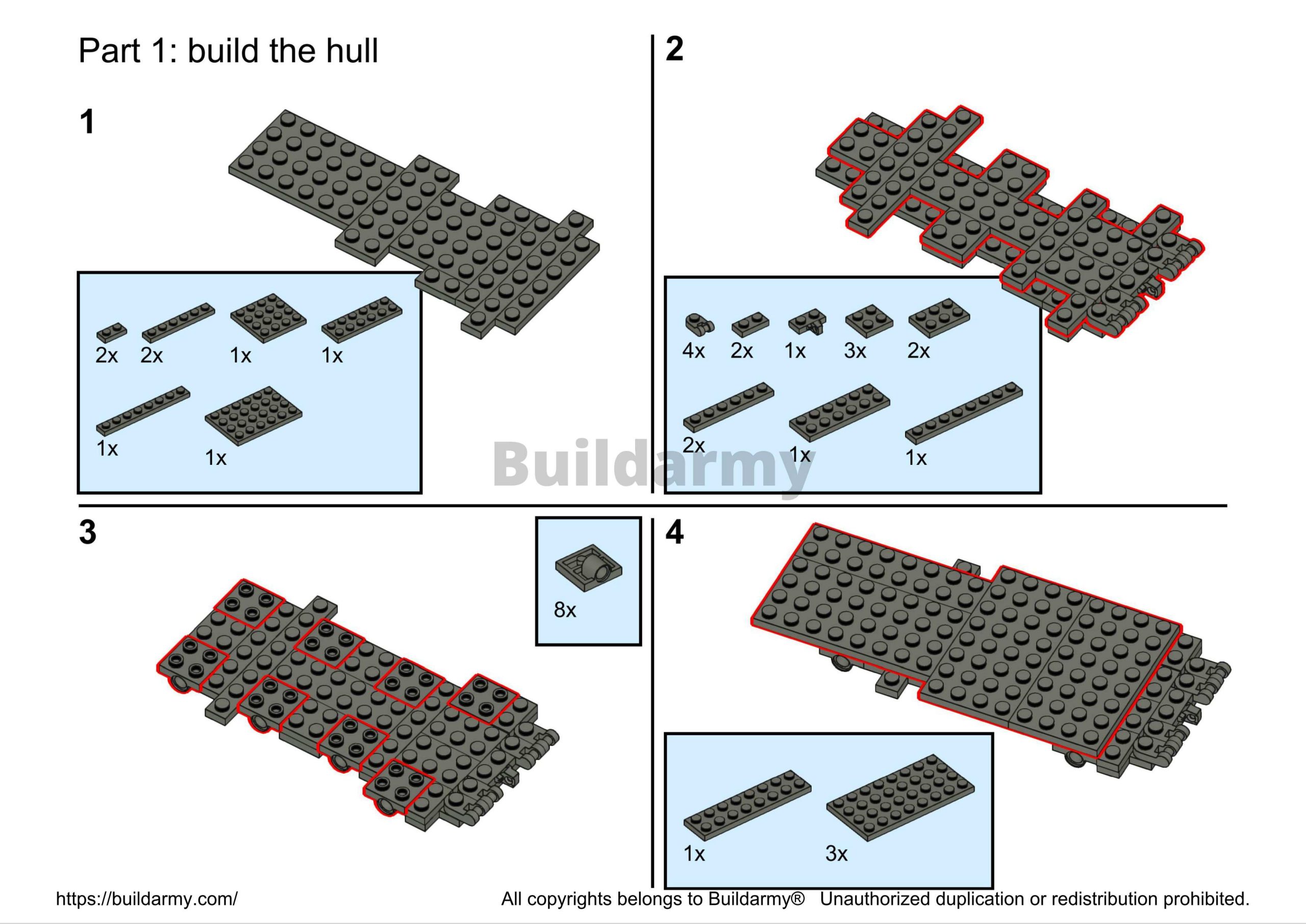 Part 1: build the hull

1

2x 2x 1x 1x

1x 1x

2

4x 2x 1x 3x 2x

2x 1x 1x

Buildarmy

3

8x

4

1x 3x

https://buildarmy.com/

All copyrights belongs to Buildarmy® Unauthorized duplication or redistribution prohibited.