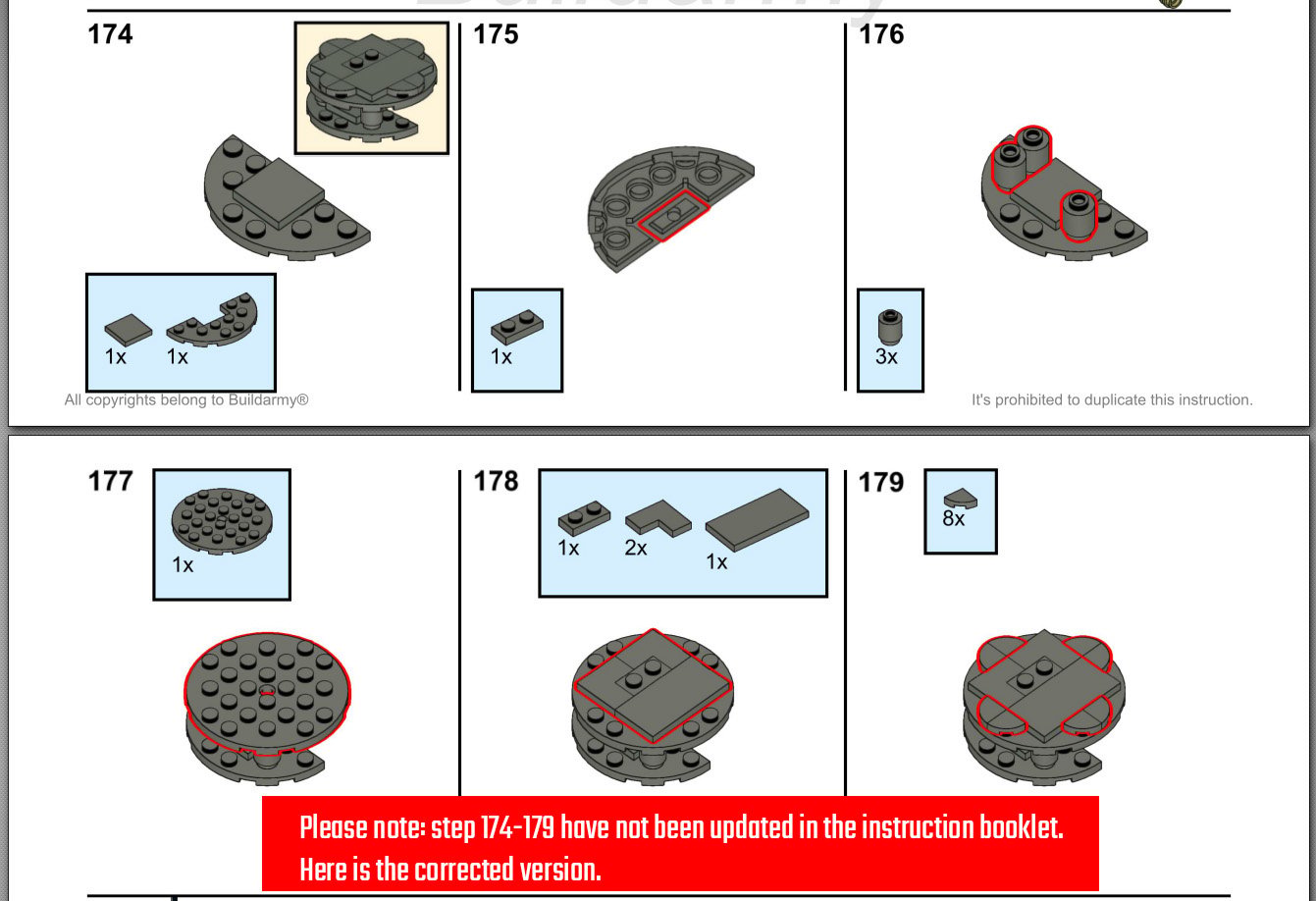 174

1x 1x

175

1x

176

3x

All copyrights belong to Buildarmy®

It's prohibited to duplicate this instruction.

177

1x

178

1x 2x 1x

179

8x

Please note: step 174-179 have not been updated in the instruction booklet. Here is the corrected version.